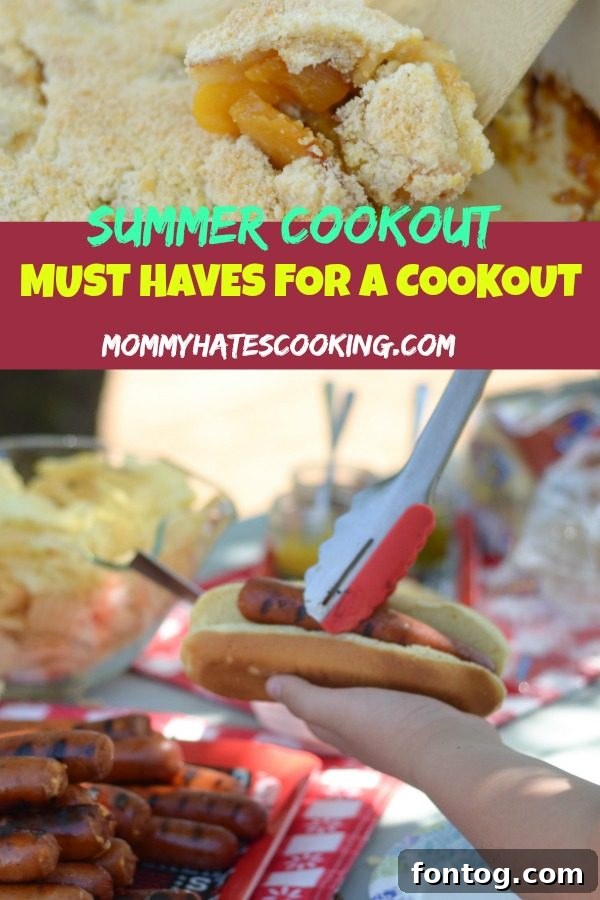 SUMMER COOKOUT
MUST HAVES FOR A COOKOUT
MOMMYHATESCOOKING.COM

fontog.com